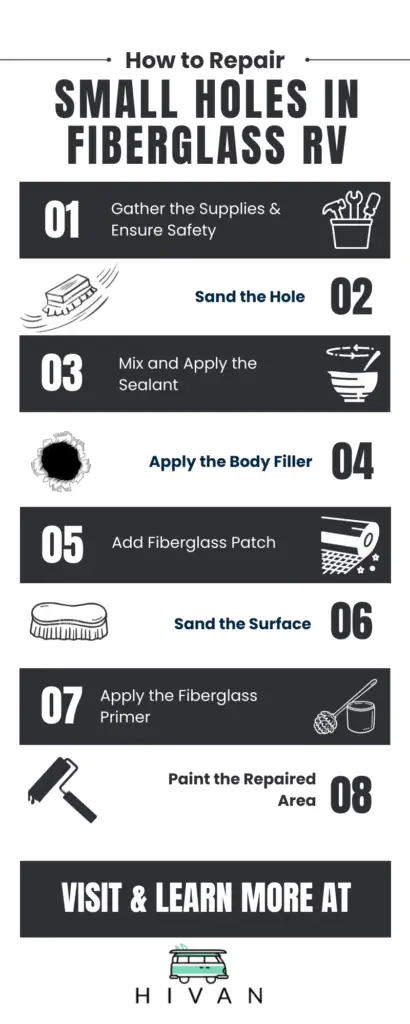 How to Repair

SMALL HOLES IN FIBERGLASS RV

01 Gather the Supplies & Ensure Safety

Sand the Hole 02

03 Mix and Apply the Sealant

Apply the Body Filler 04

05 Add Fiberglass Patch

Sand the Surface 06

07 Apply the Fiberglass Primer

Paint the Repaired Area 08

VISIT & LEARN MORE AT

HIVAN