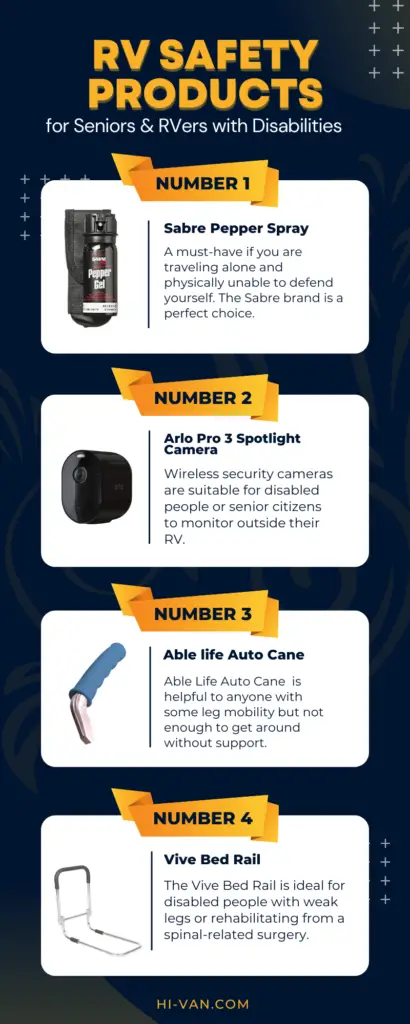 RV SAFETY PRODUCTS
for Seniors & RVers with Disabilities

NUMBER 1

Pepper Gel

Sabre Pepper Spray
A must-have if you are traveling alone and physically unable to defend yourself. The Sabre brand is a perfect choice.

NUMBER 2

Arlo Pro 3 Spotlight Camera
Wireless security cameras are suitable for disabled people or senior citizens to monitor outside their RV.

NUMBER 3

Able life Auto Cane
Able Life Auto Cane is helpful to anyone with some leg mobility but not enough to get around without support.

NUMBER 4

Vive Bed Rail
The Vive Bed Rail is ideal for disabled people with weak legs or rehabilitating from a spinal-related surgery.

HI-VAN.COM